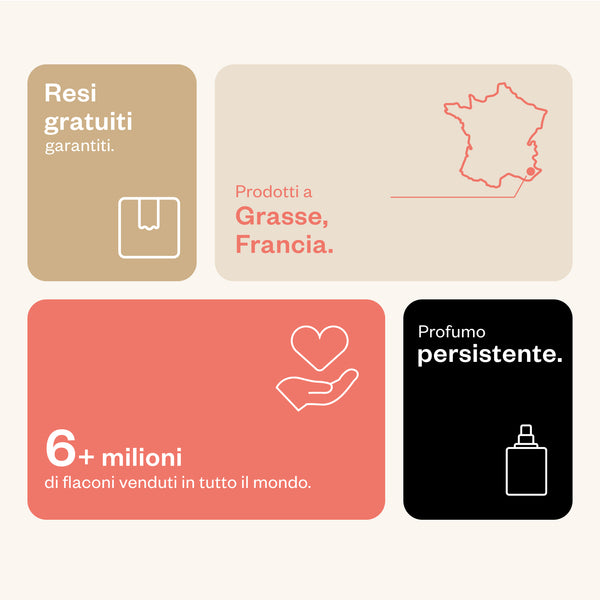 Resi gratuiti
garantiti.

Prodotti a
Grasse,
Francia.

6+ milioni
di flaconi venduti in tutto il mondo.

Profumo
persistente.