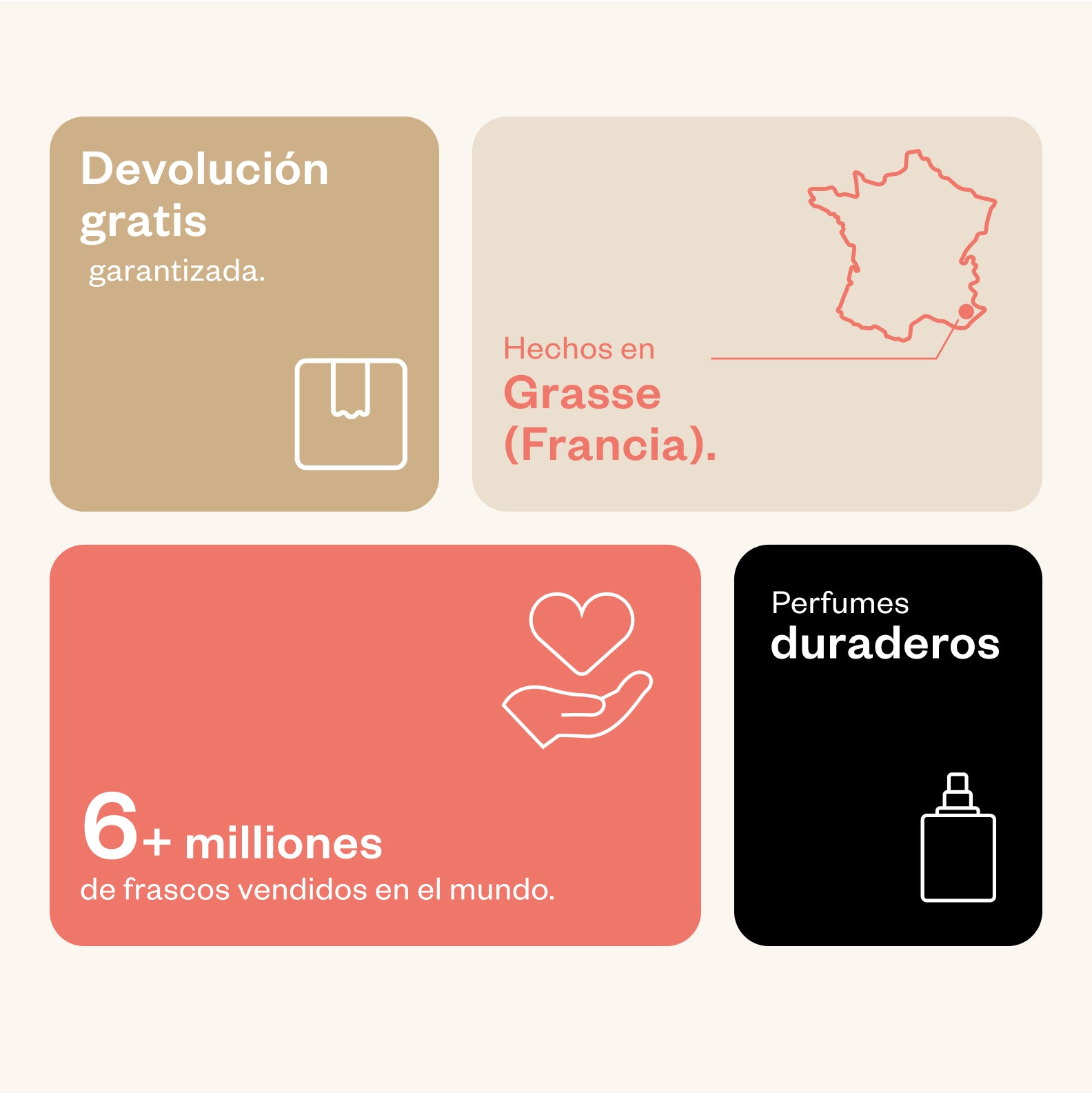 Devolución gratis
garantizada.

Hechos en
Grasse
(Francia).

6+ milliones
de frascos vendidos en el mundo.

Perfumes
duraderos