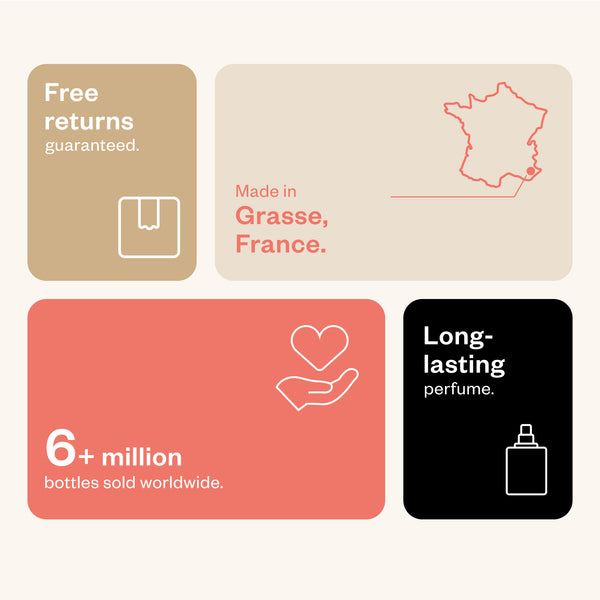 Free returns guaranteed.

Made in Grasse, France.

6+ million bottles sold worldwide.

Long-lasting perfume.